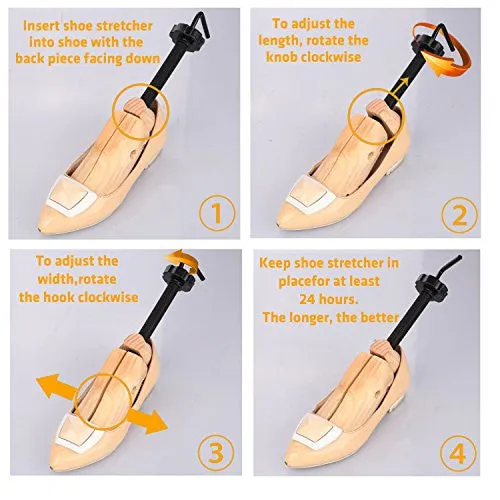 Insert shoe stretcher into shoe with the back piece facing down

1

To adjust the length, rotate the knob clockwise

2

To adjust the width,rotate the hook clockwise

3

Keep shoe stretcher in placefor at least 24 hours. The longer, the better

4